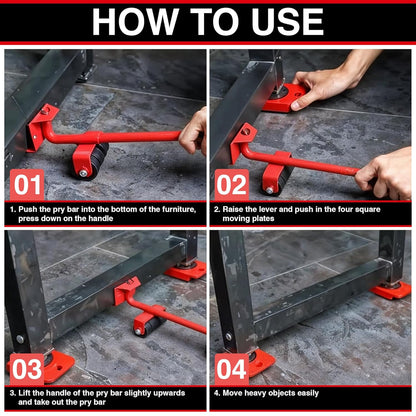 HOW TO USE

01

1. Push the pry bar into the bottom of the furniture, press down on the handle

02

2. Raise the lever and push in the four square moving plates

03

3. Lift the handle of the pry bar slightly upwards and take out the pry bar

04

4. Move heavy objects easily